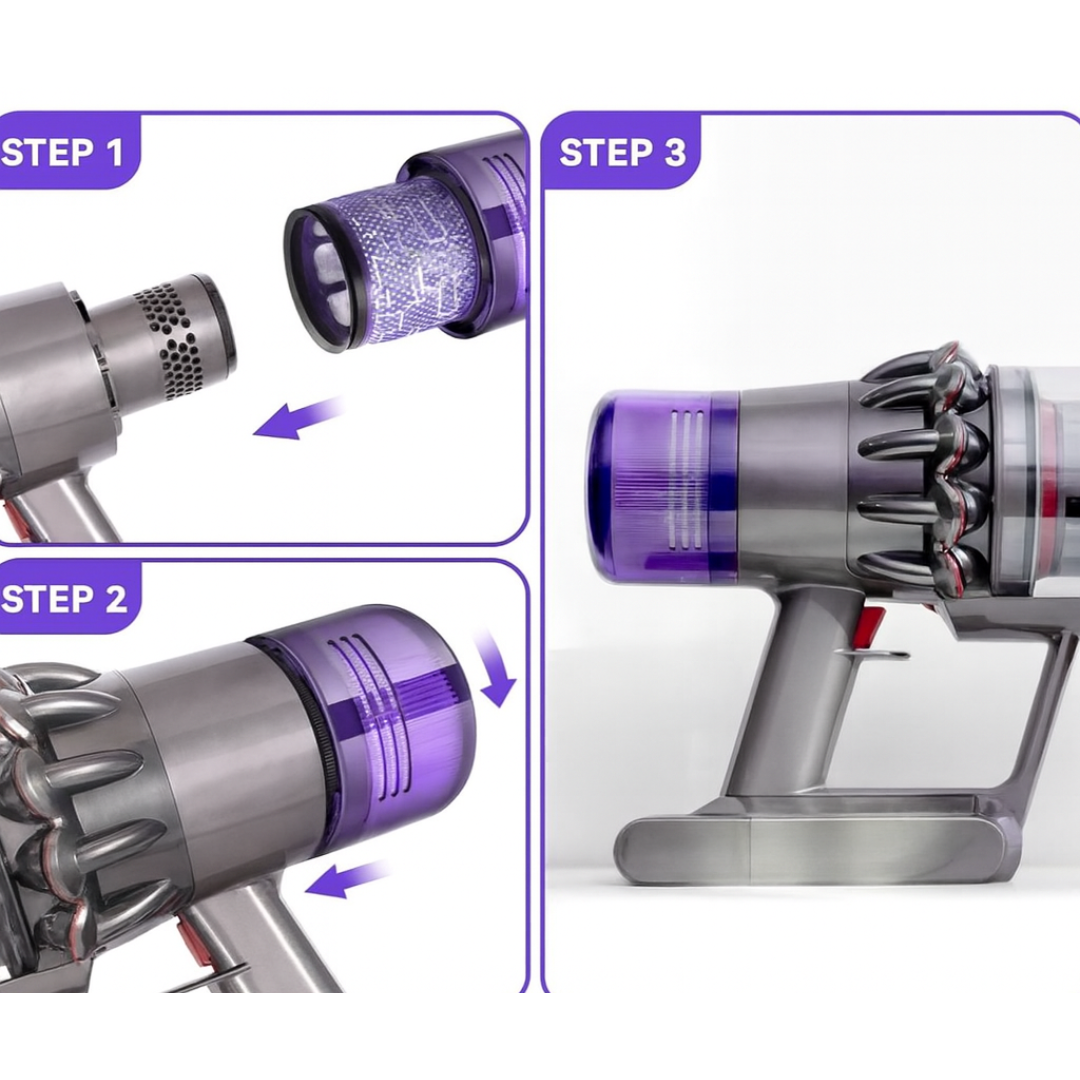 STEP 1

STEP 2

STEP 3